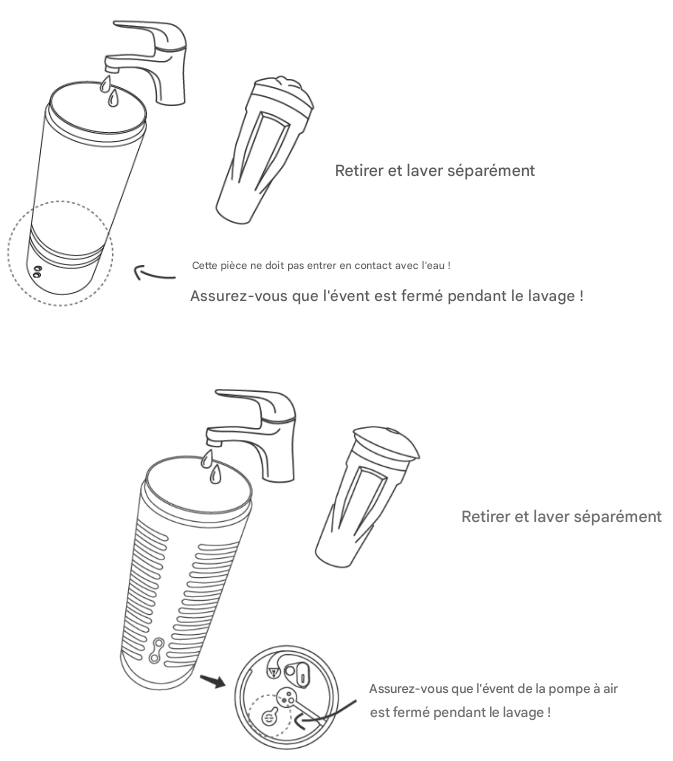 Retirer et laver séparément

Cette pièce ne doit pas entrer en contact avec l'eau !

Assurez-vous que l'évent est fermé pendant le lavage !

Retirer et laver séparément

Assurez-vous que l'évent de la pompe à air est fermé pendant le lavage !