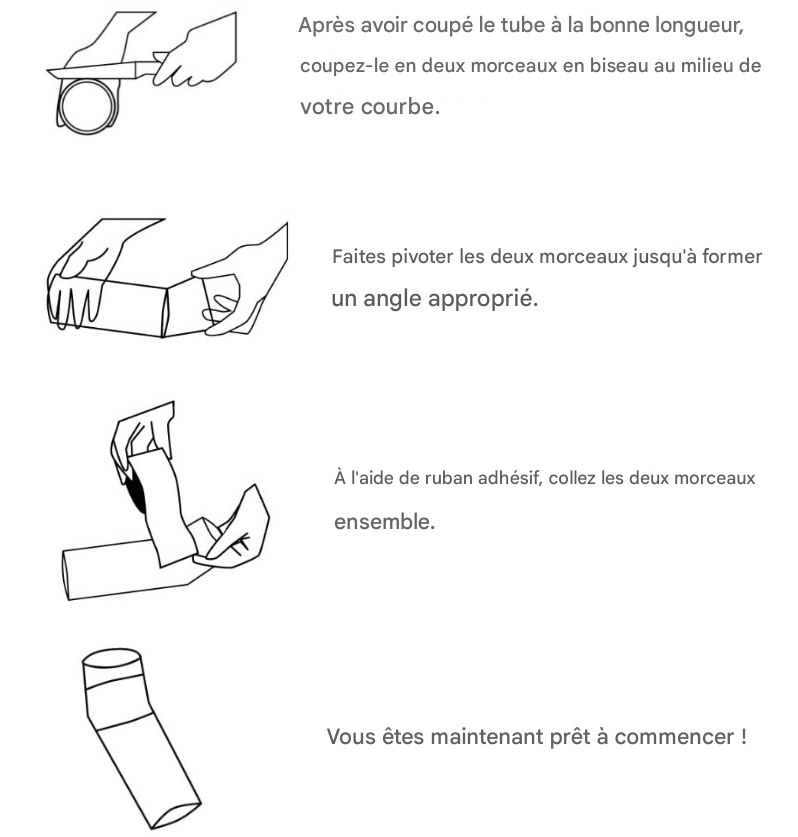 Après avoir coupé le tube à la bonne longueur, coupez-le en deux morceaux en biseau au milieu de votre courbe.

Faites pivoter les deux morceaux jusqu'à former un angle approprié.

À l'aide de ruban adhésif, collez les deux morceaux ensemble.

Vous êtes maintenant prêt à commencer !